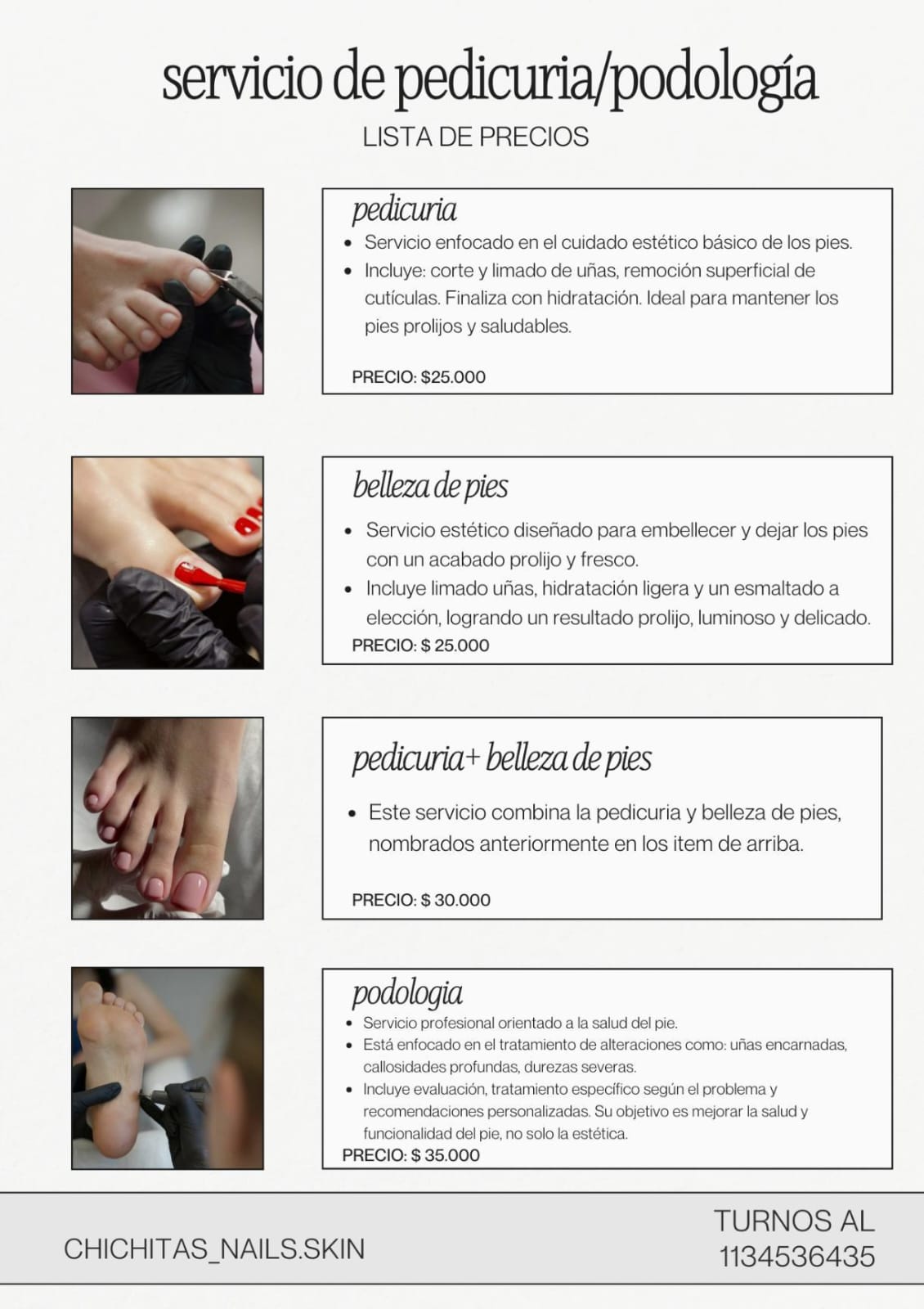 servicio de pedicuria/podología

LISTA DE PRECIOS

pedicuria

- Servicio enfocado en el cuidado estético básico de los pies.
- Incluye: corte y limado de uñas, remoción superficial de cutículas. Finaliza con hidratación. Ideal para mantener los pies prolijos y saludables.

PRECIO: $25.000

belleza de pies

- Servicio estético diseñado para embellecer y dejar los pies con un acabado prolijo y fresco.
- Incluye limado uñas, hidratación ligera y un esmaltado a elección, logrando un resultado prolijo, luminoso y delicado.

PRECIO: $ 25.000

pedicuria+ belleza de pies

- Este servicio combina la pedicuria y belleza de pies, nombrados anteriormente en los item de arriba.

PRECIO: $ 30.000

podologia

- Servicio profesional orientado a la salud del pie.
- Está enfocado en el tratamiento de alteraciones como: uñas encarnadas, callosidades profundas, durezas severas.
- Incluye evaluación, tratamiento específico según el problema y recomendaciones personalizadas. Su objetivo es mejorar la salud y funcionalidad del pie, no solo la estética.

PRECIO: $ 35.000

CHICHITAS_NAILS.SKIN

TURNOS AL 1134536435